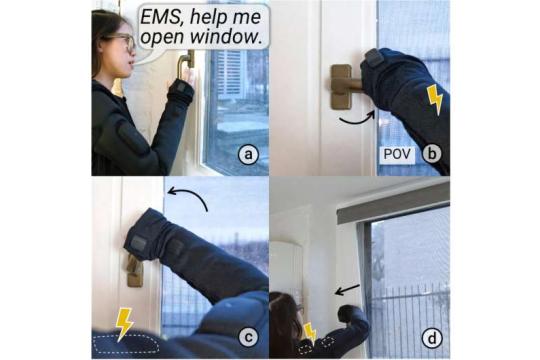 EMS, help me open window.

a

POV b

c

d