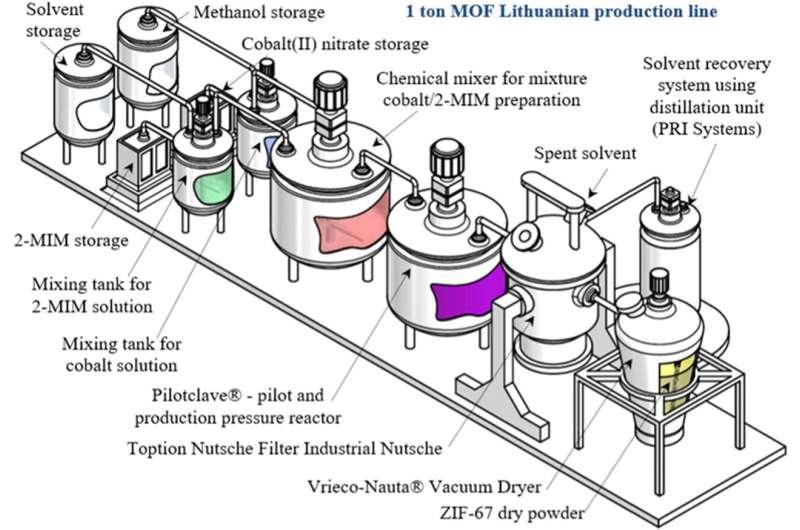 1 ton MOF Lithuanian production line

Solvent storage

Methanol storage

Cobalt(II) nitrate storage

Chemical mixer for mixture cobalt/2-MIM preparation

Solvent recovery system using distillation unit (PRI Systems)

Spent solvent

2-MIM storage

Mixing tank for 2-MIM solution

Mixing tank for cobalt solution

Pilotclave® - pilot and production pressure reactor

Toption Nutsche Filter Industrial Nutsche

Vrieco-Nauta® Vacuum Dryer

ZIF-67 dry powder