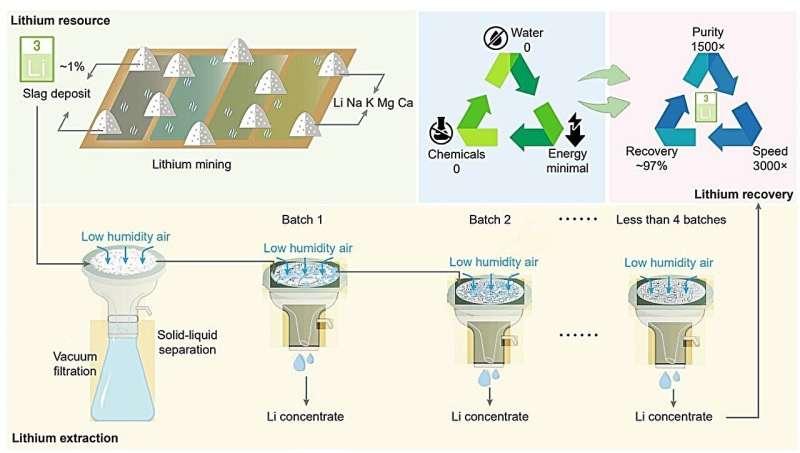 Lithium resource

3
Li

~1%

Slag deposit

Li Na K Mg Ca

Lithium mining

Water
0

Chemicals
0

Energy
minimal

Purity
1500×

3
Li

Recovery
~97%

Speed
3000×

Lithium recovery

Batch 1

Batch 2

......

Less than 4 batches

Low humidity air

Low humidity air

Low humidity air

Low humidity air

Vacuum filtration

Solid-liquid separation

......

Li concentrate

Li concentrate

Li concentrate

Lithium extraction